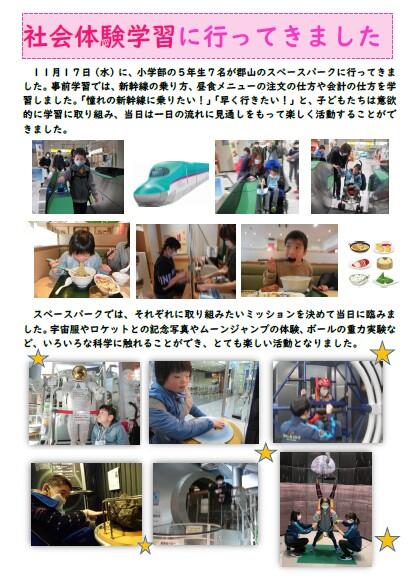 社会体験学習に行ってきました

11月17日（水）に、小学部の5年生7名が郡山のスペースパークに行ってきました。事前学習では、新幹線の乗り方、昼食メニューの注文の仕方や会計の仕方を学習しました。「憧れの新幹線に乗りたい！」「早く行きたい！」と、子どもたちは意欲的に学習に取り組み、当日は一日の流れに見通しをもって楽しく活動することができました。

スペースパークでは、それぞれに取り組みたいミッションを決めて当日に臨みました。宇宙服やロケットとの記念写真やムーンジャンプの体験、ボールの重力実験など、いろいろな科学に触れることができ、とても楽しい活動となりました。